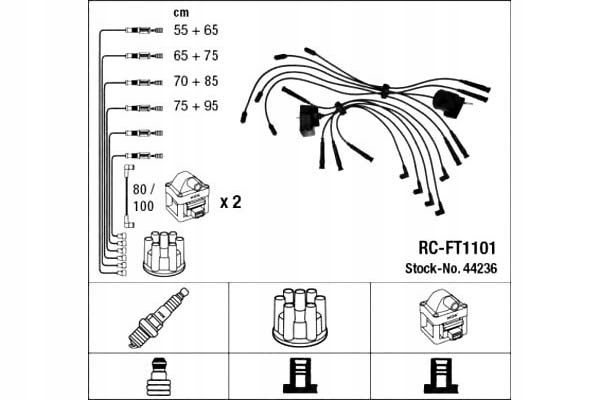 cm
55 + 65
65 + 75
70 + 85
75 + 95
80 / 100
x 2

RC-FT1101
Stock-No. 44236