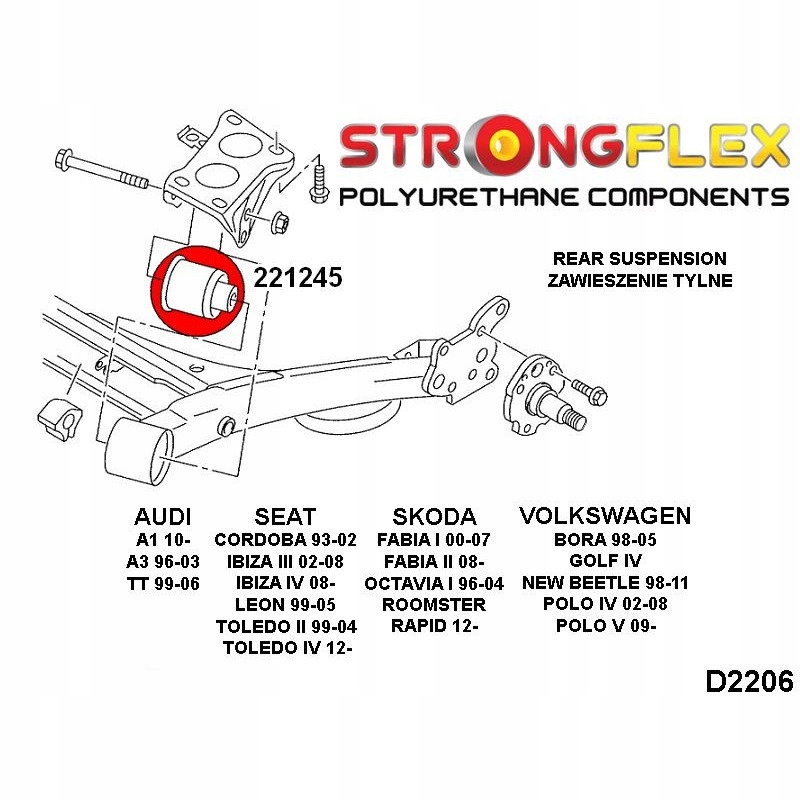 STRONGFLEX
POLYURETHANE COMPONENTS

REAR SUSPENSION
ZAWIESZENIE TYLNE

221245

AUDI
A1 10-
A3 96-03
TT 99-06

SEAT
CORDOBA 93-02
IBIZA III 02-08
IBIZA IV 08-
LEON 99-05
TOLEDO II 99-04
TOLEDO IV 12-

SKODA
FABIA I 00-07
FABIA II 08-
OCTAVIA I 96-04
ROOMSTER
RAPID 12-

VOLKSWAGEN
BORA 98-05
GOLF IV
NEW BEETLE 98-11
POLO IV 02-08
POLO V 09-

D2206