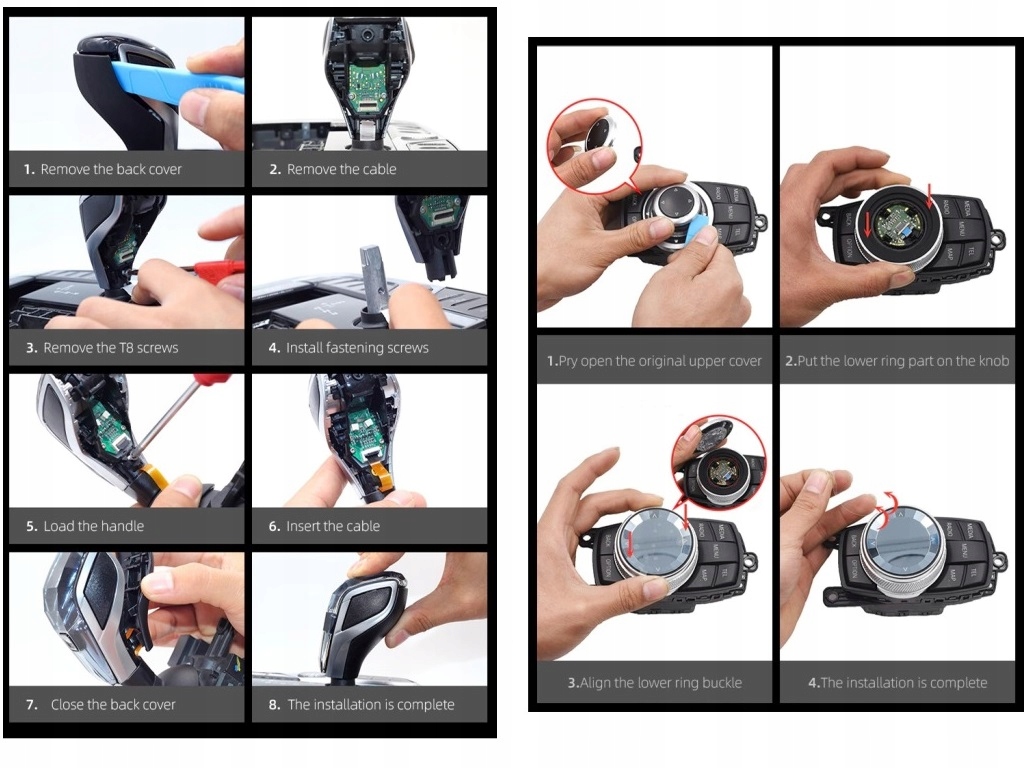 1. Remove the back cover

2. Remove the cable

3. Remove the T8 screws

4. Install fastening screws

5. Load the handle

6. Insert the cable

7. Close the back cover

8. The installation is complete

1.Pry open the original upper cover

2.Put the lower ring part on the knob

3.Align the lower ring buckle

4.The installation is complete