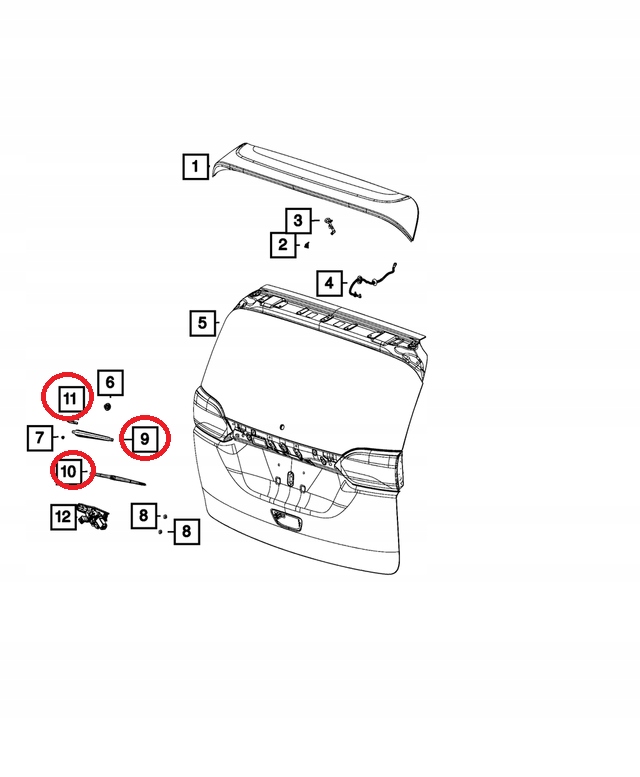 1
3
2
4
5
6
11
7
9
10
12
8
8