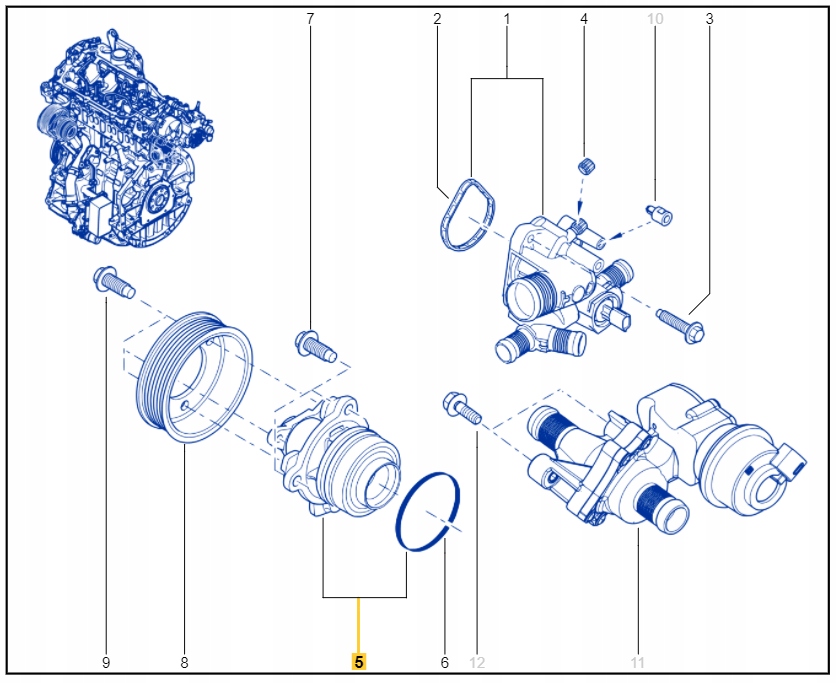 7
2
1
4
10
3
9
8
5
6
12
11