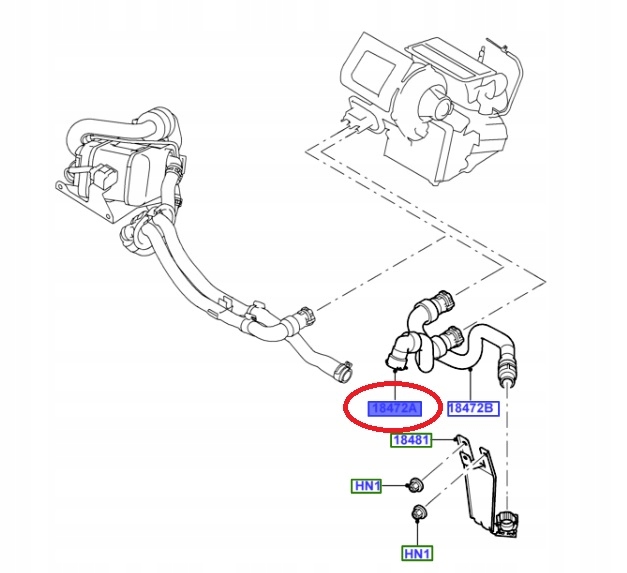 18472A
18472B
18481
HN1
HN1