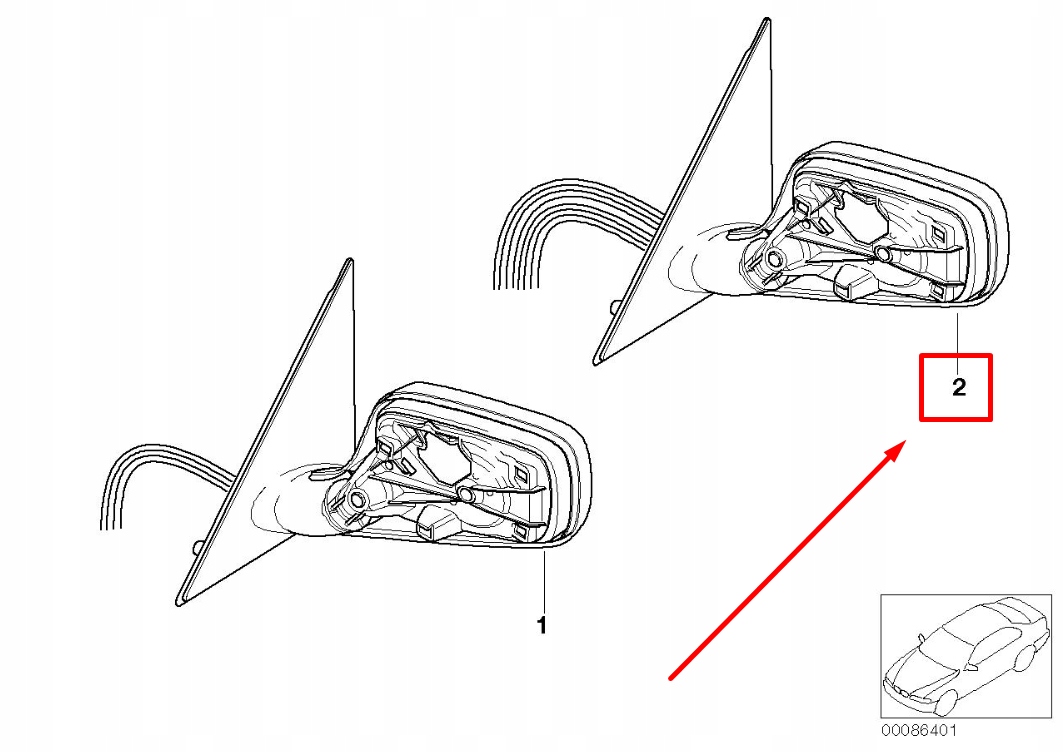 2

1

00086401