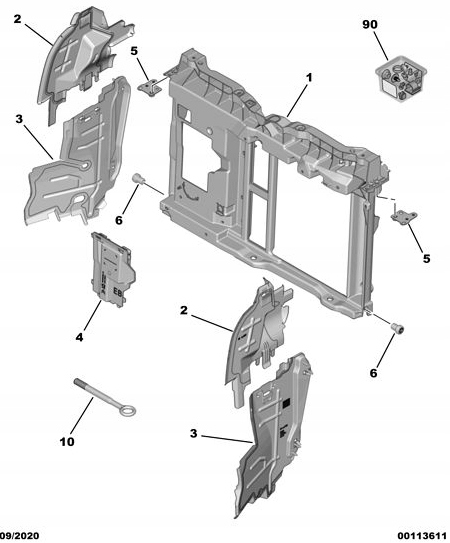 2
90
5
1
3
6
5
EB
4
2
6
10
3
09/2020
00113611