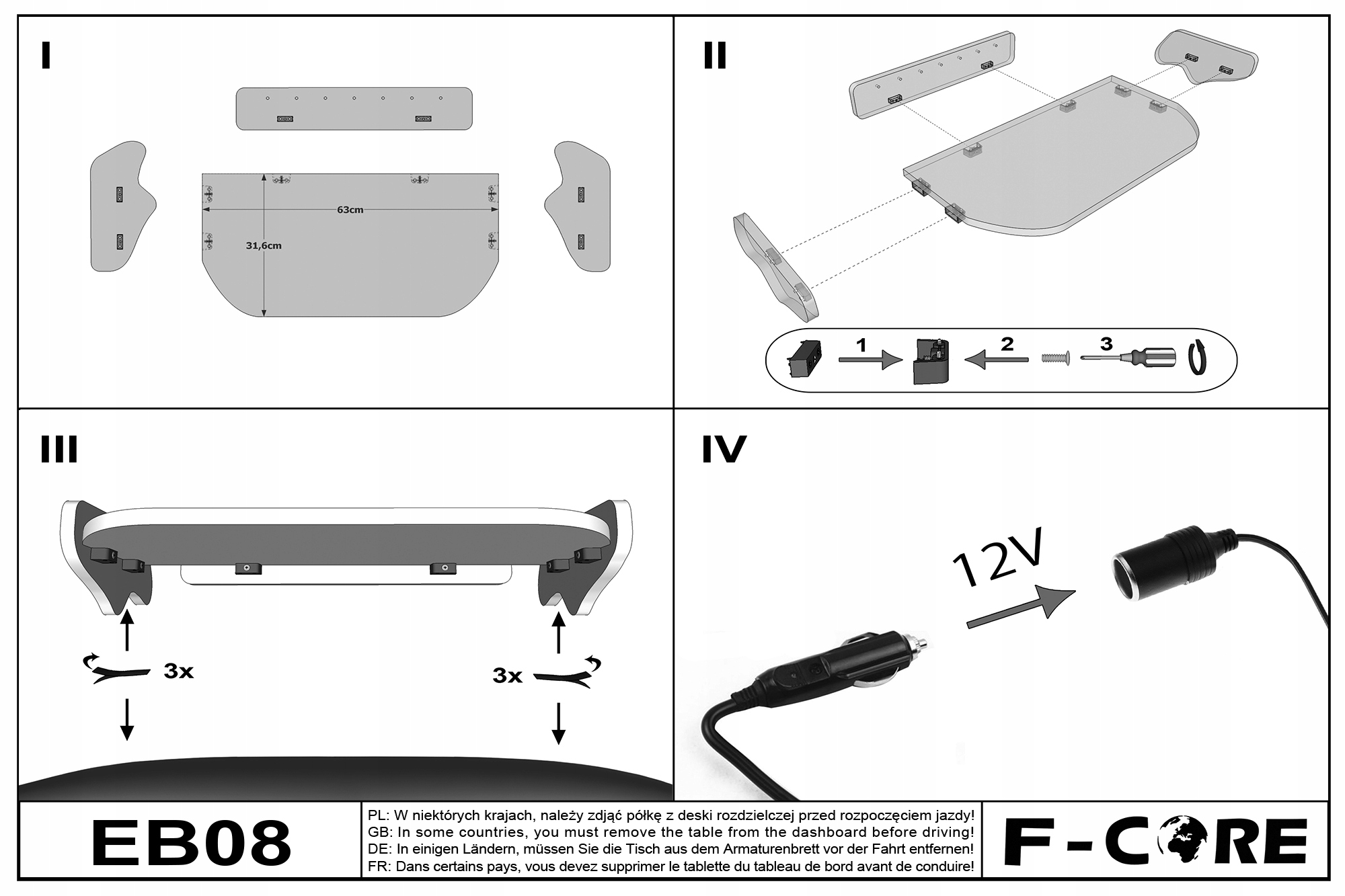 I

63cm

31,6cm

II

1

2

3

III

3x

3x

IV

12V

EB08

PL: W niektórych krajach, należy zdjąć półkę z deski rozdzielczej przed rozpoczęciem jazdy!
GB: In some countries, you must remove the table from the dashboard before driving!
DE: In einigen Ländern, müssen Sie die Tisch aus dem Armaturenbrett vor der Fahrt entfernen!
FR: Dans certains pays, vous devez supprimer le tablette du tableau de bord avant de conduire!

F-CORE