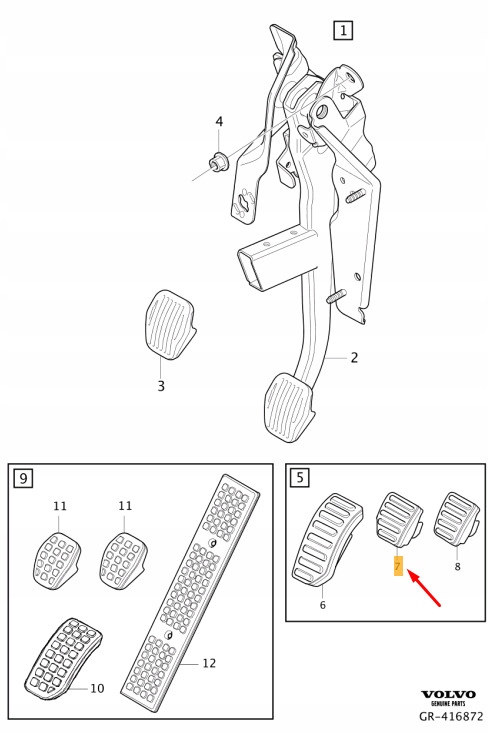 1
4
2
3
9
11
11
10
12
5
6
7
8
VOLVO
GENUINE PARTS
GR-416872