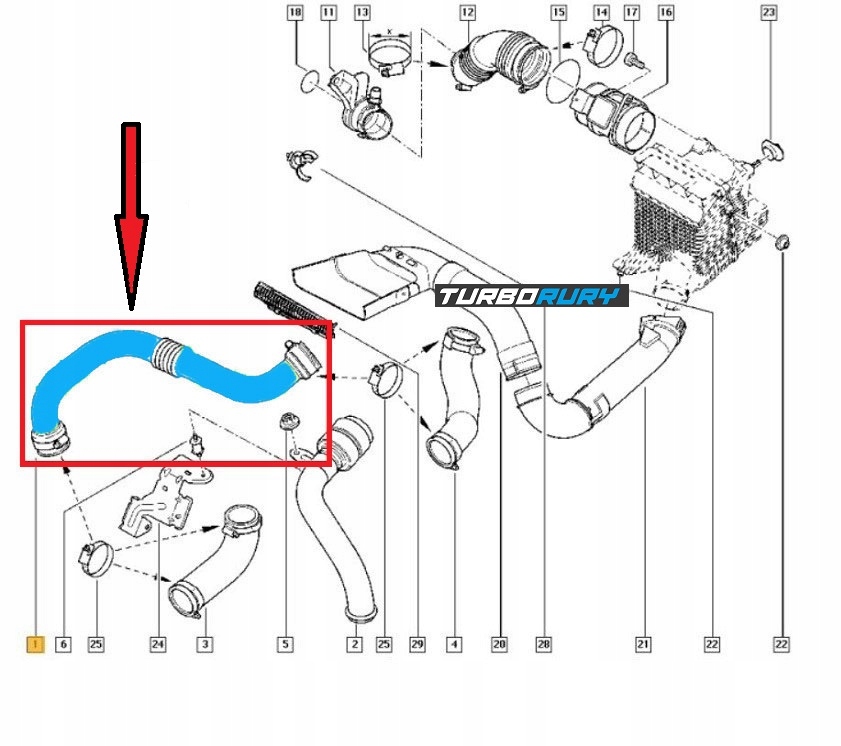 18 11 13 12 15 14 17 16 23

x

TURBORURY

1 6 25 24 3 5 2 25 29 4 20 28 21 22 22