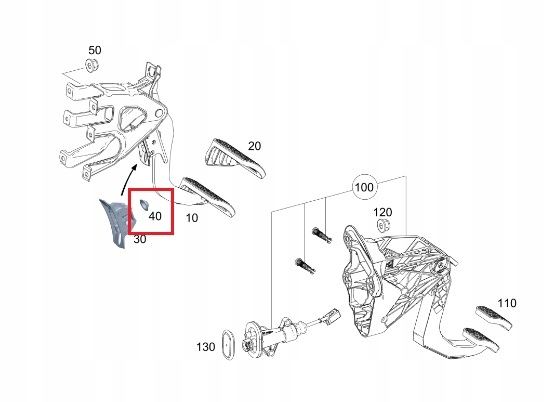 50

20

40

10

30

100

120

110

130