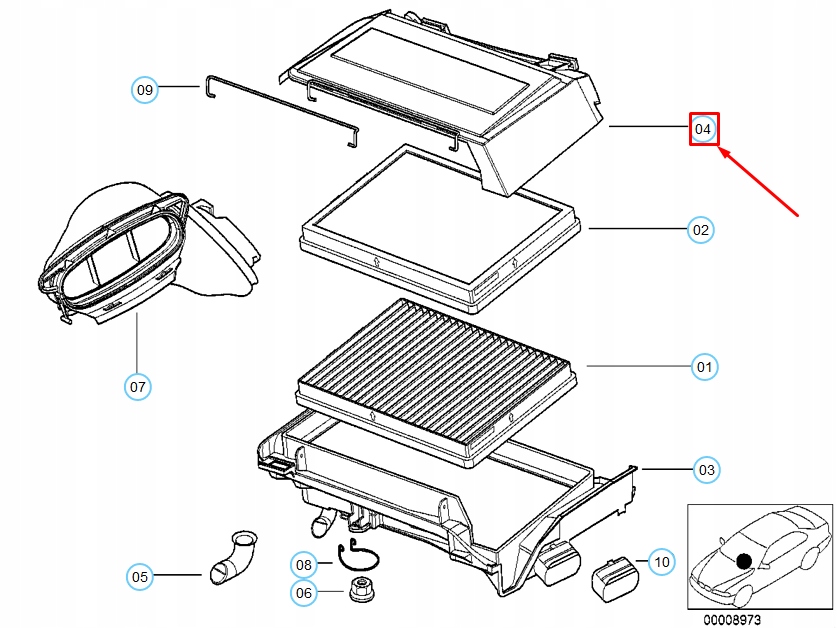 09
04
02
07
01
03
05
08
06
10
00008973