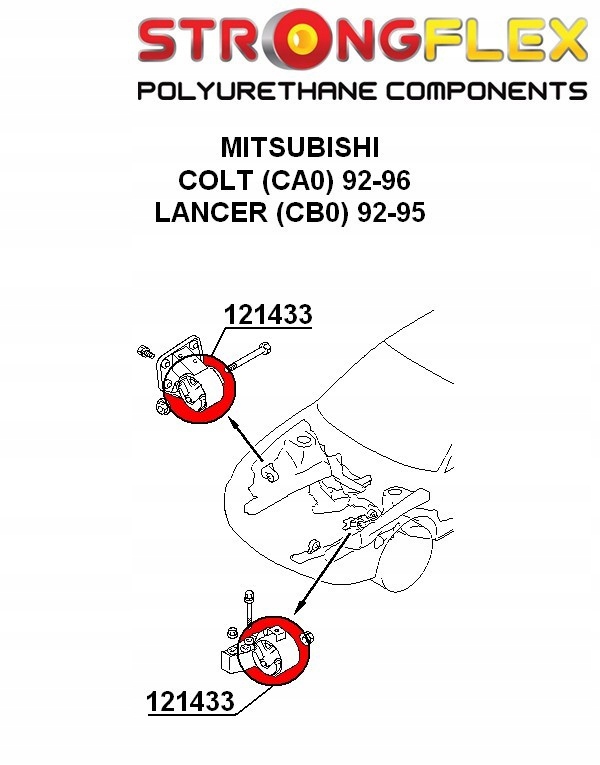 STRONGFLEX
POLYURETHANE COMPONENTS

MITSUBISHI
COLT (CA0) 92-96
LANCER (CB0) 92-95

121433

121433