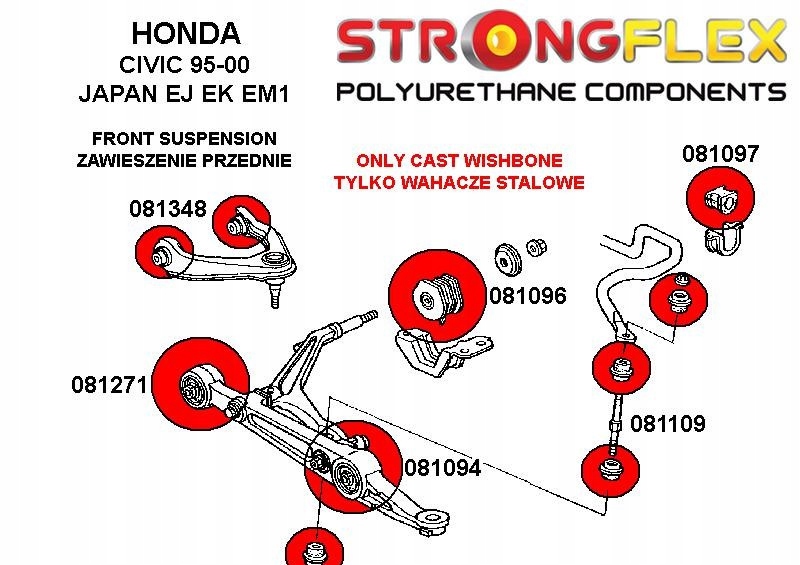 HONDA
CIVIC 95-00
JAPAN EJ EK EM1

STRONGFLEX
POLYURETHANE COMPONENTS

FRONT SUSPENSION
ZAWIESZENIE PRZEDNIE

ONLY CAST WISHBONE
TYLKO WAHACZE STALOWE

081097

081348

081096

081271

081109

081094