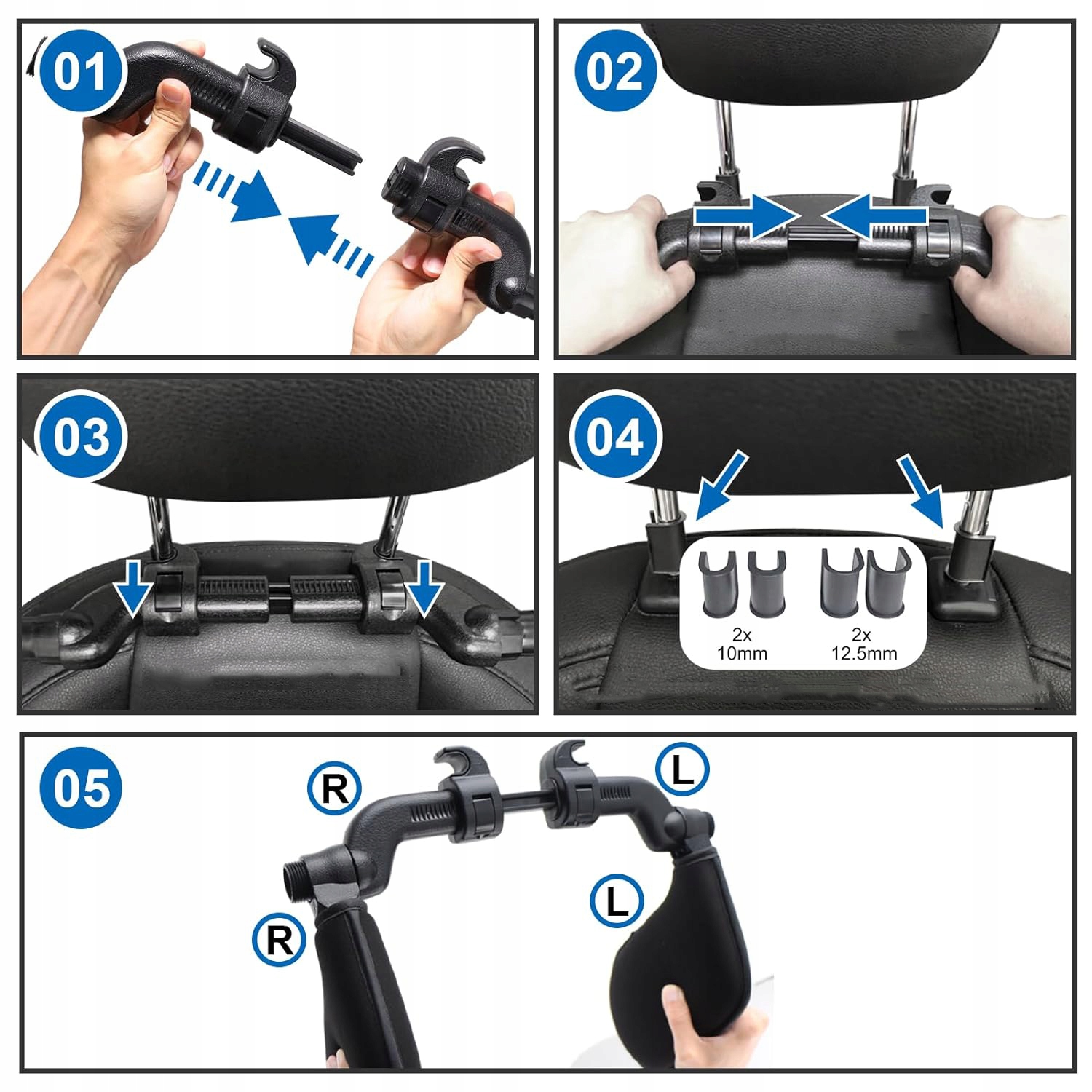 01

02

03

04

2x
10mm

2x
12.5mm

05

R

L

R

L