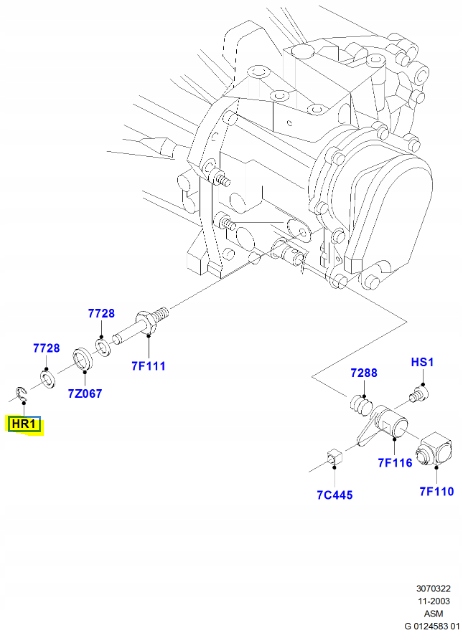 7728

7728

7F111

7Z067

HR1

HS1

7288

7F116

7C445

7F110

3070322
11-2003
ASM
G 0124583 01