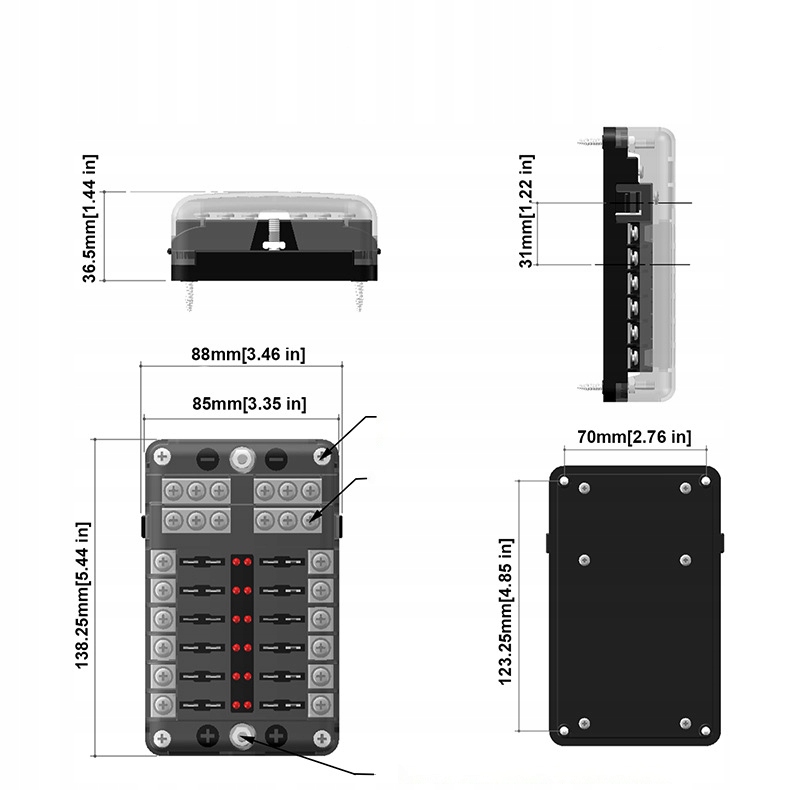 36.5mm[1.44 in]

31mm[1.22 in]

88mm[3.46 in]

85mm[3.35 in]

138.25mm[5.44 in]

70mm[2.76 in]

123.25mm[4.85 in]