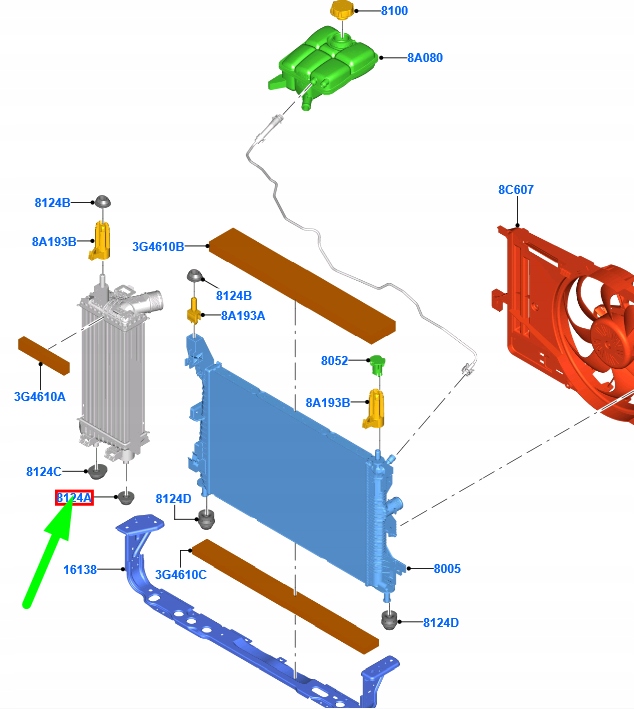 8100
8A080
8C607
8124B
8A193B
3G4610B
8124B
8A193A
3G4610A
8052
8A193B
8124C
8124A
8124D
16138
3G4610C
8005
8124D