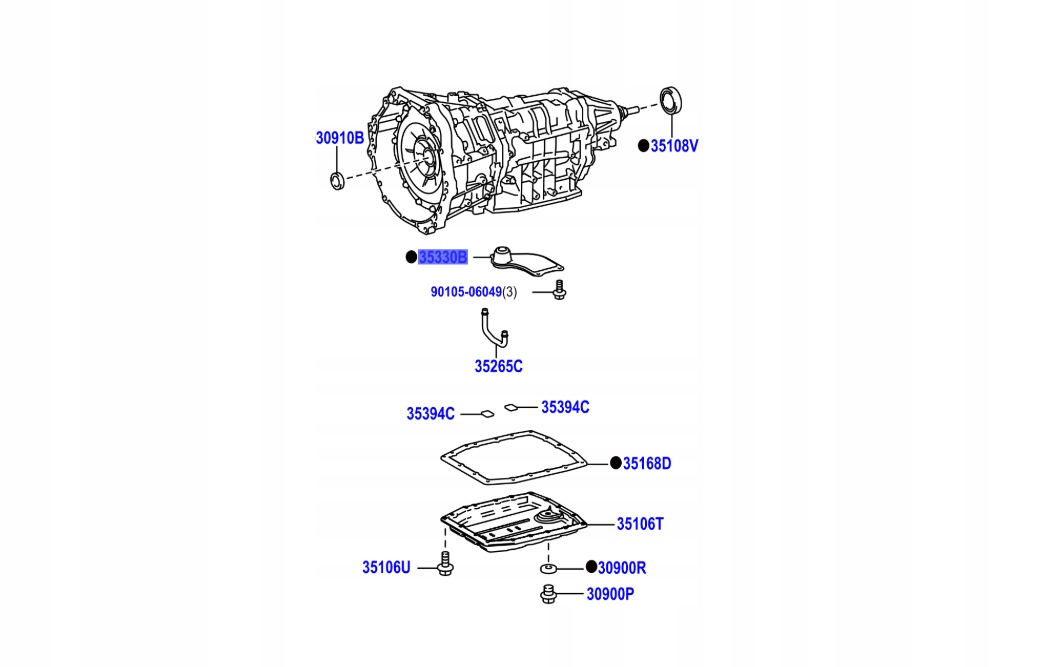 30910B
35108V
35330B
90105-06049(3)
35265C
35394C
35394C
35168D
35106T
35106U
30900R
30900P