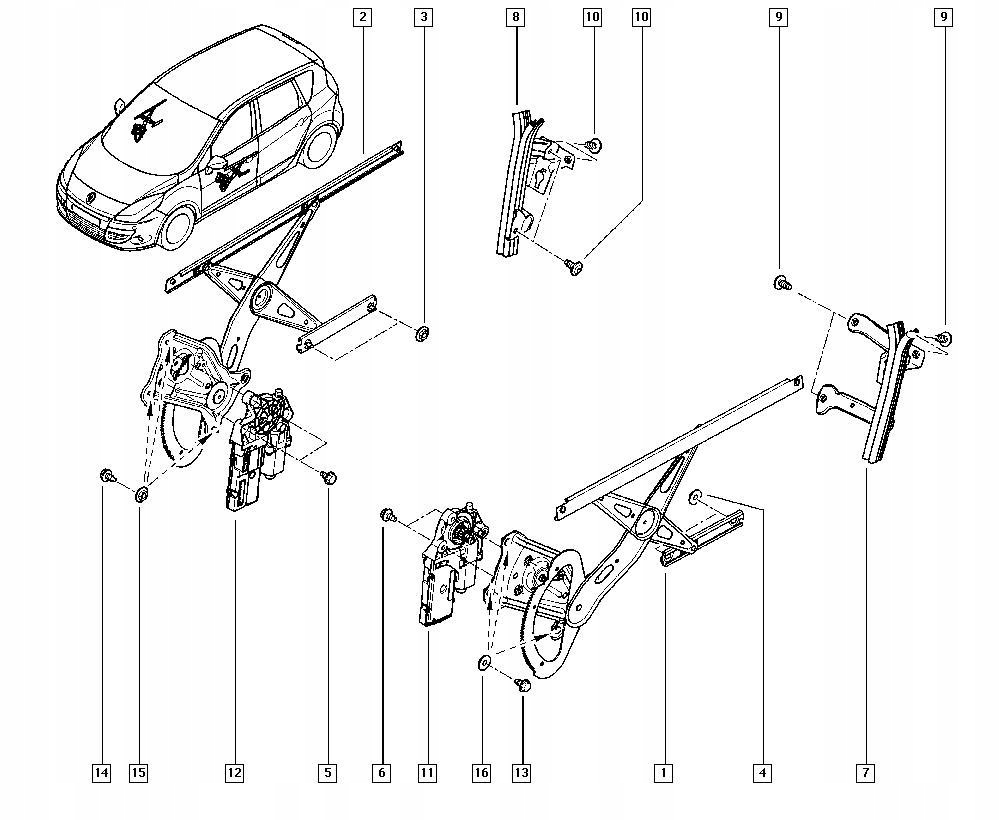 2
3
8
10
10
9
9
14
15
12
5
6
11
16
13
1
4
7