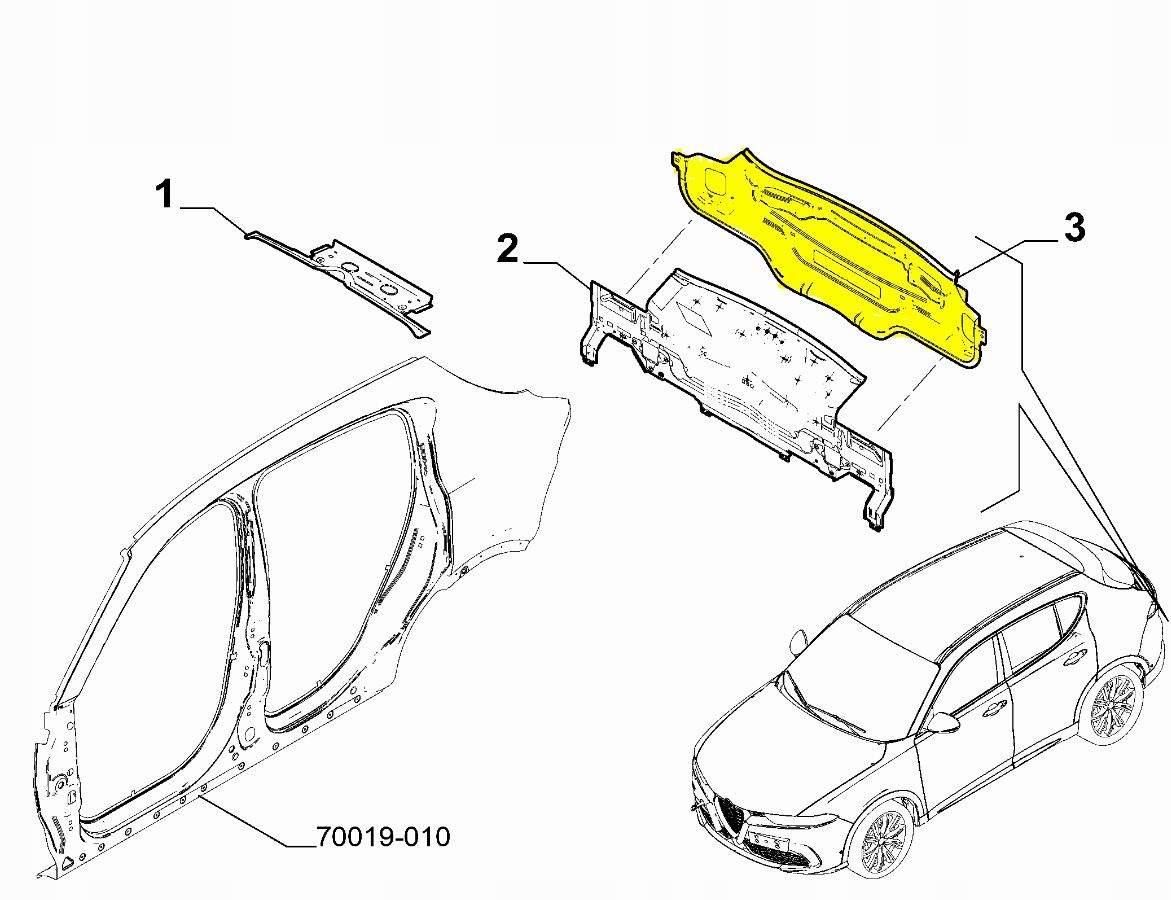 1
2
3
70019-010