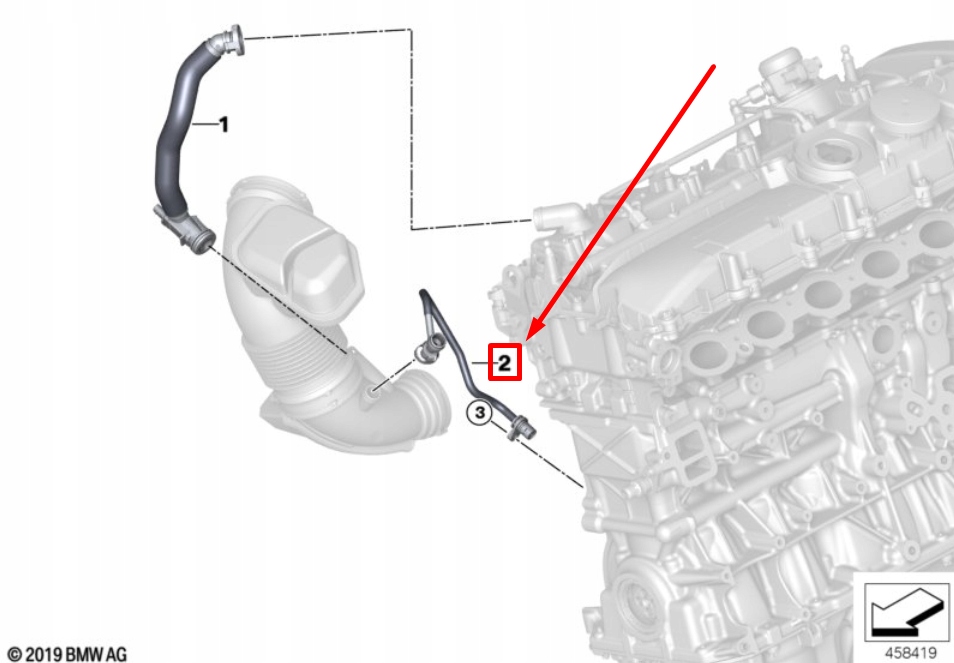 1

2

3

© 2019 BMW AG

458419