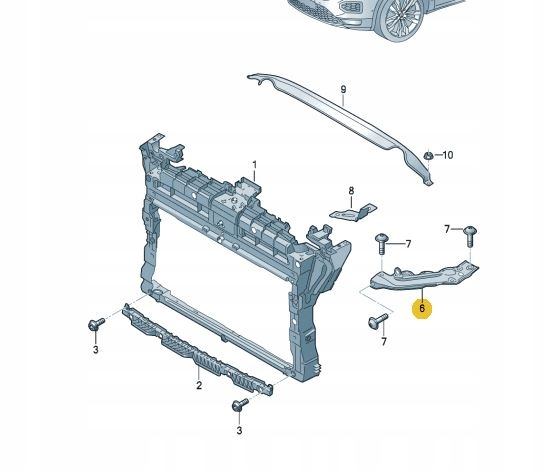 9
10
1
8
7
7
6
7
3
2
3