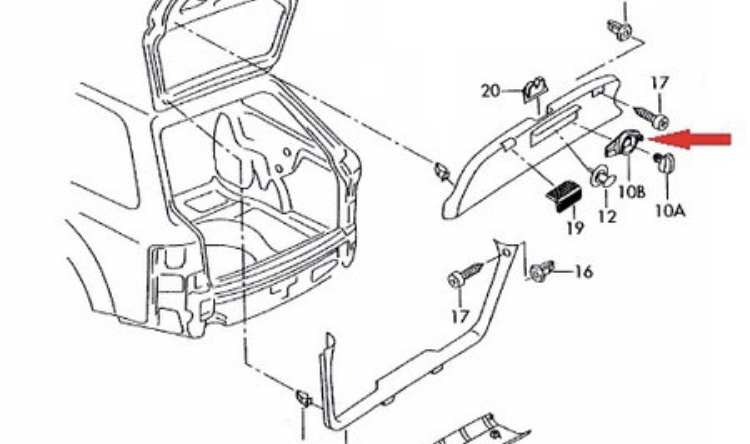 20
17
10B
10A
12
19
16
17