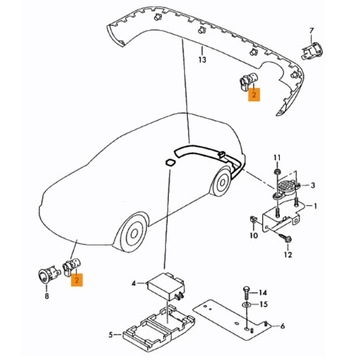 7
13
2
11
3
1
10
12
2
8
4
14
15
6
5