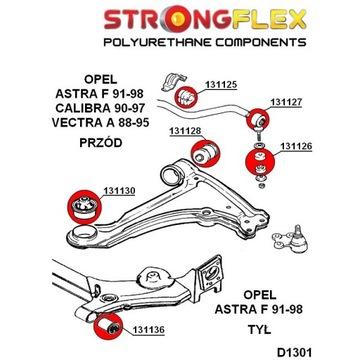 STRONGFLEX
POLYURETHANE COMPONENTS

OPEL
ASTRA F 91-98
CALIBRA 90-97
VECTRA A 88-95
PRZÓD

131125
131127
131128
131126
131130

OPEL
ASTRA F 91-98
TYŁ

131136

D1301