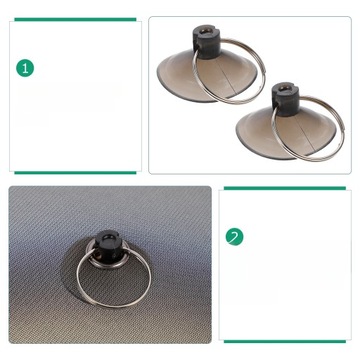 1

2