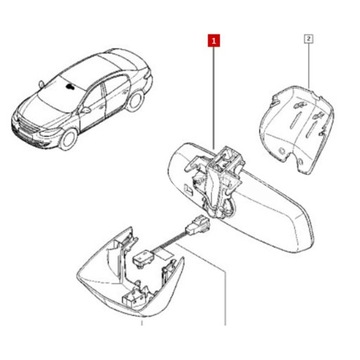 1
2