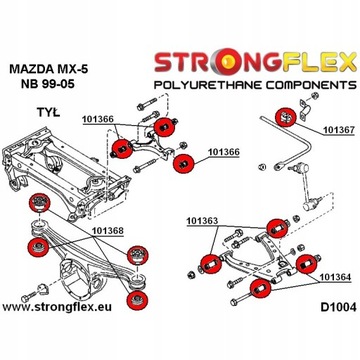 MAZDA MX-5
NB 99-05

STRONGFLEX
POLYURETHANE COMPONENTS

TYŁ

101366

101366

101367

101368

101363

101364

www.strongflex.eu

D1004