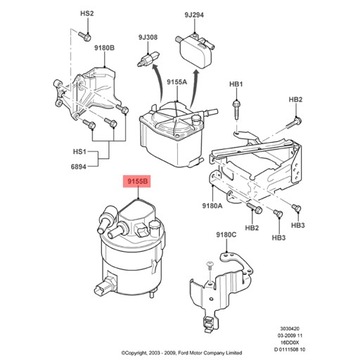 HS2
9J294
9J308
9180B
9155A
HB1
HB2
HS1
6894
9155B
9180A
HB2
HB3
HB3
9180C

3030420
03-2009 11
16DD0X
D 0111508 10
©Copyright, 2003 - 2009, Ford Motor Company Limited