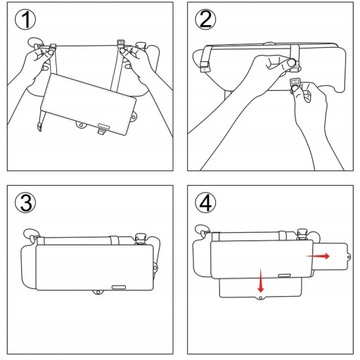 1

2

3

4