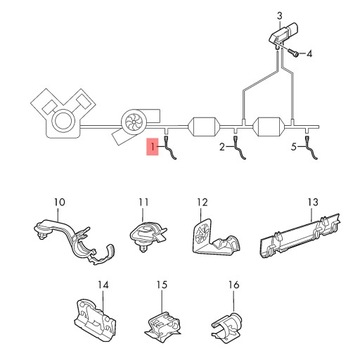 3
4
1
2
5
10
11
12
13
14
15
16