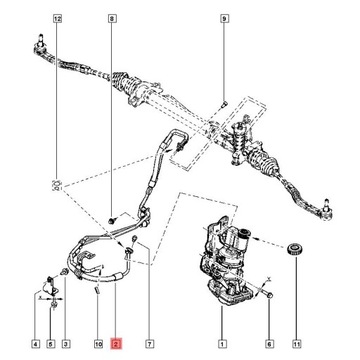 12
8
9
X
X
4
5
3
10
2
7
1
6
11