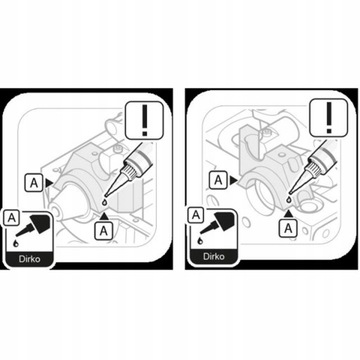 !
A
A
A
Dirko

!
A
A
A
Dirko