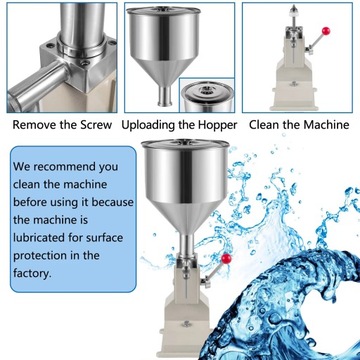 Remove the Screw

Uploading the Hopper

Clean the Machine

We recommend you clean the machine before using it because the machine is lubricated for surface protection in the factory.