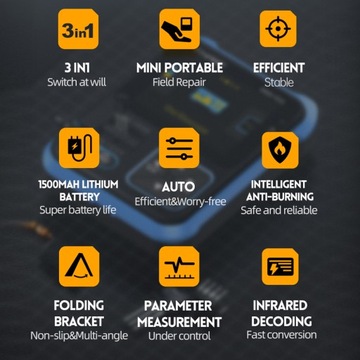 3in1

3 IN1
Switch at will

MINI PORTABLE
Field Repair

EFFICIENT
Stable

1500MAH LITHIUM BATTERY
Super battery life

AUTO
Efficient&Worry-free

INTELLIGENT ANTI-BURNING
Safe and reliable

FOLDING BRACKET
Non-slip&Multi-angle

PARAMETER MEASUREMENT
Under control

INFRARED DECODING
Fast conversion