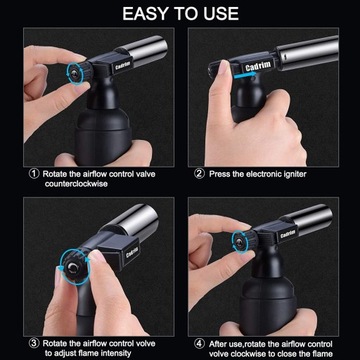 EASY TO USE

Cadrim

① Rotate the airflow control valve counterclockwise

Cadrim

② Press the electronic igniter

Cadrim

③ Rotate the airflow control volve to adjust flame intensity

Cadrim

④ After use,rotate the airflow control volve clockwise to close the flame