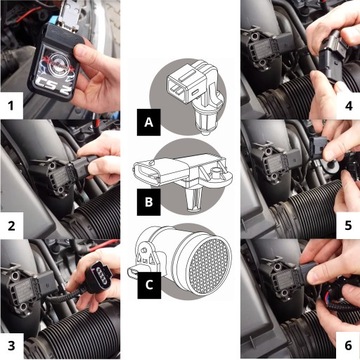 CS 2

1

2

3

A

B

C

4

5

6