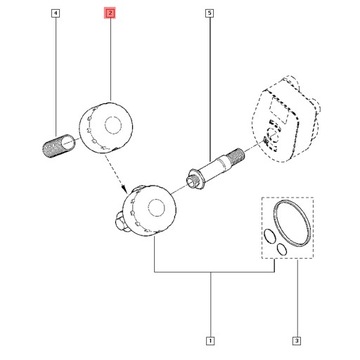 4
2
5
1
3