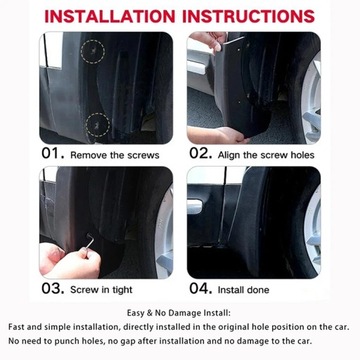 INSTALLATION INSTRUCTIONS

01. Remove the screws

02. Align the screw holes

03. Screw in tight

04. Install done

Easy & No Damage Install:
Fast and simple installation, directly installed in the original hole position on the car.
No need to punch holes, no gap after installation and no damage to the car.