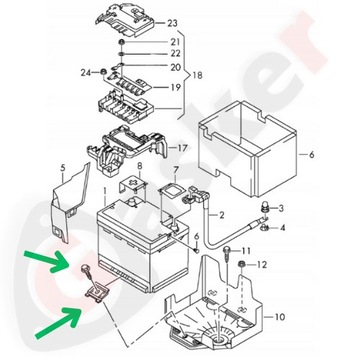 23
21
22
20
24
18
19
17
6
5
8
7
1
2
3
4
6
11
12
10