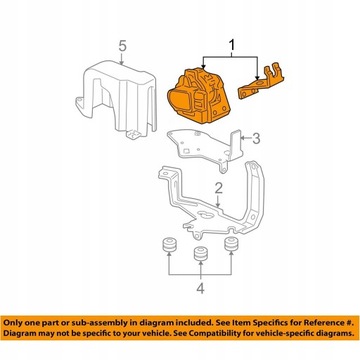 5

1

3

2

4

Only one part or sub-assembly in diagram included. See Item Specifics for Reference #. Diagram may not be specific to your vehicle. See Compatibility for vehicle-specific diagrams.