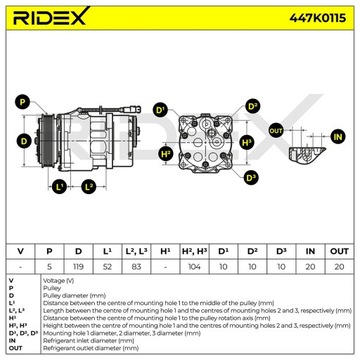 RIDEX

447K0115

P
D
L¹
L²
D¹
H²
D²
H³
D³
OUT
IN

| V | P | D | L¹ | L², L³ | H¹ | H², H³ | D¹ | D² | D³ | IN | OUT |
|---|---|---|---|---|---|---|---|---|---|---|---|
| - | 5 | 119 | 52 | 83 | - | 104 | 10 | 10 | 10 | 20 | 20 |

| | |
|---|---|
| V | Voltage (V) |
| P | Pulley |
| D | Pulley diameter (mm) |
| L¹ | Distance between the centre of mounting hole 1 to the middle of the pulley (mm) |
| L², L³ | Length between the centre of mounting hole 1 and the centres of mounting holes 2 and 3, respectively (mm) |
| H¹ | Distance between the centre of mounting hole 1 to the pulley rotation axis (mm) |
| H², H³ | Height between the centre of mounting hole 1 and the centres of mounting holes 2 and 3, respectively (mm) |
| D¹, D², D³ | Mounting hole 1 diameter, 2 diameter, 3 diameter (mm) |
| IN | Refrigerant inlet diameter (mm) |
| OUT | Refrigerant outlet diameter (mm) |