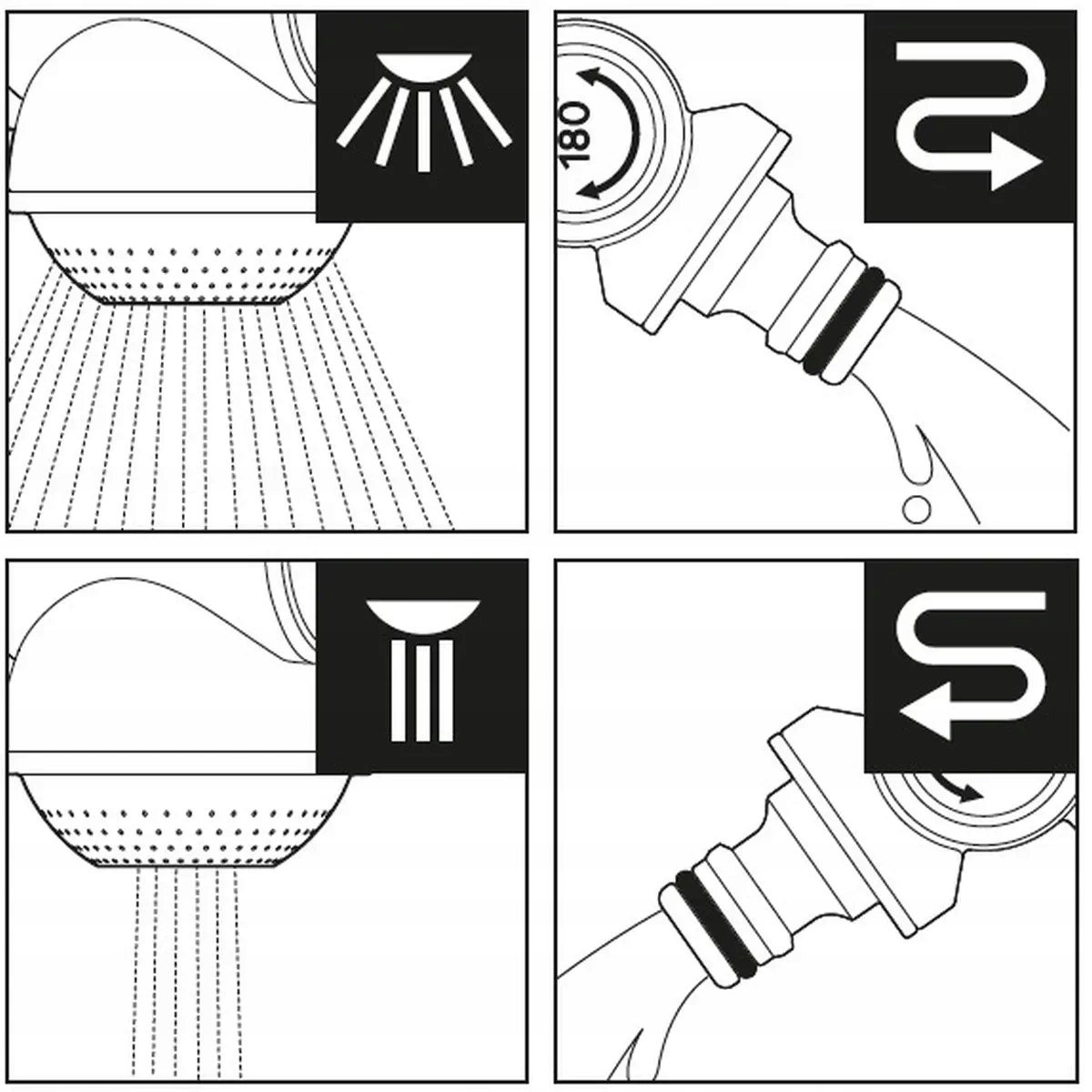 180