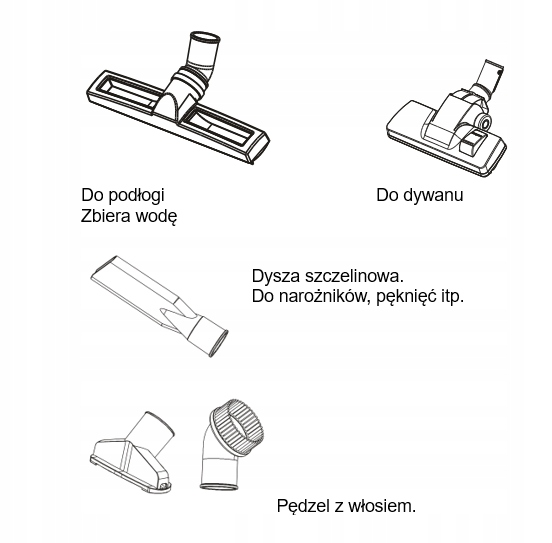 Do podłogi
Zbiera wodę

Do dywanu

Dysza szczelinowa.
Do narożników, pęknięć itp.

Pędzel z włosiem.