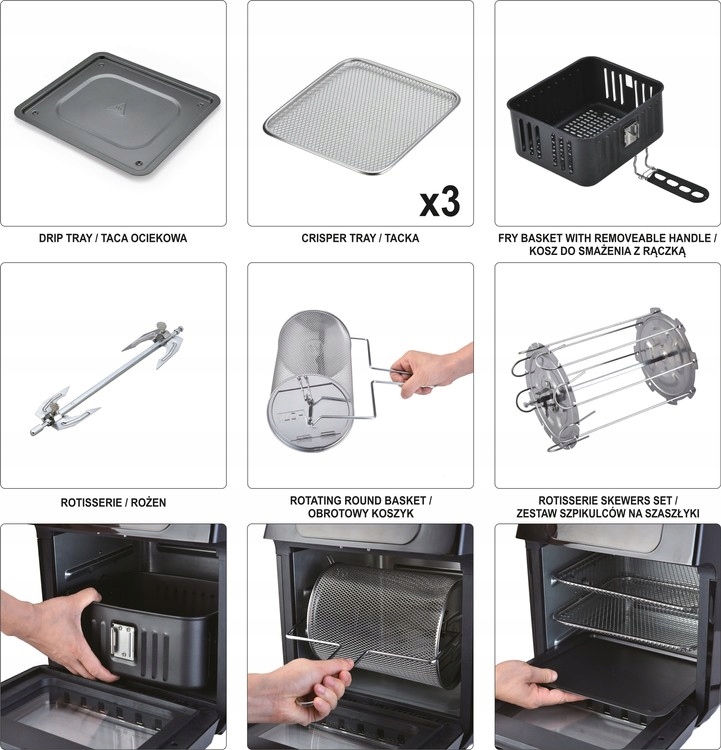 x3

DRIP TRAY / TACA OCIEKOWA

CRISPER TRAY / TACKA

FRY BASKET WITH REMOVEABLE HANDLE / KOSZ DO SMAŻENIA Z RĄCZKĄ

ROTISSERIE / ROŻEN

ROTATING ROUND BASKET / OBROTOWY KOSZYK

ROTISSERIE SKEWERS SET / ZESTAW SZPIKULCÓW NA SZASZŁYKI