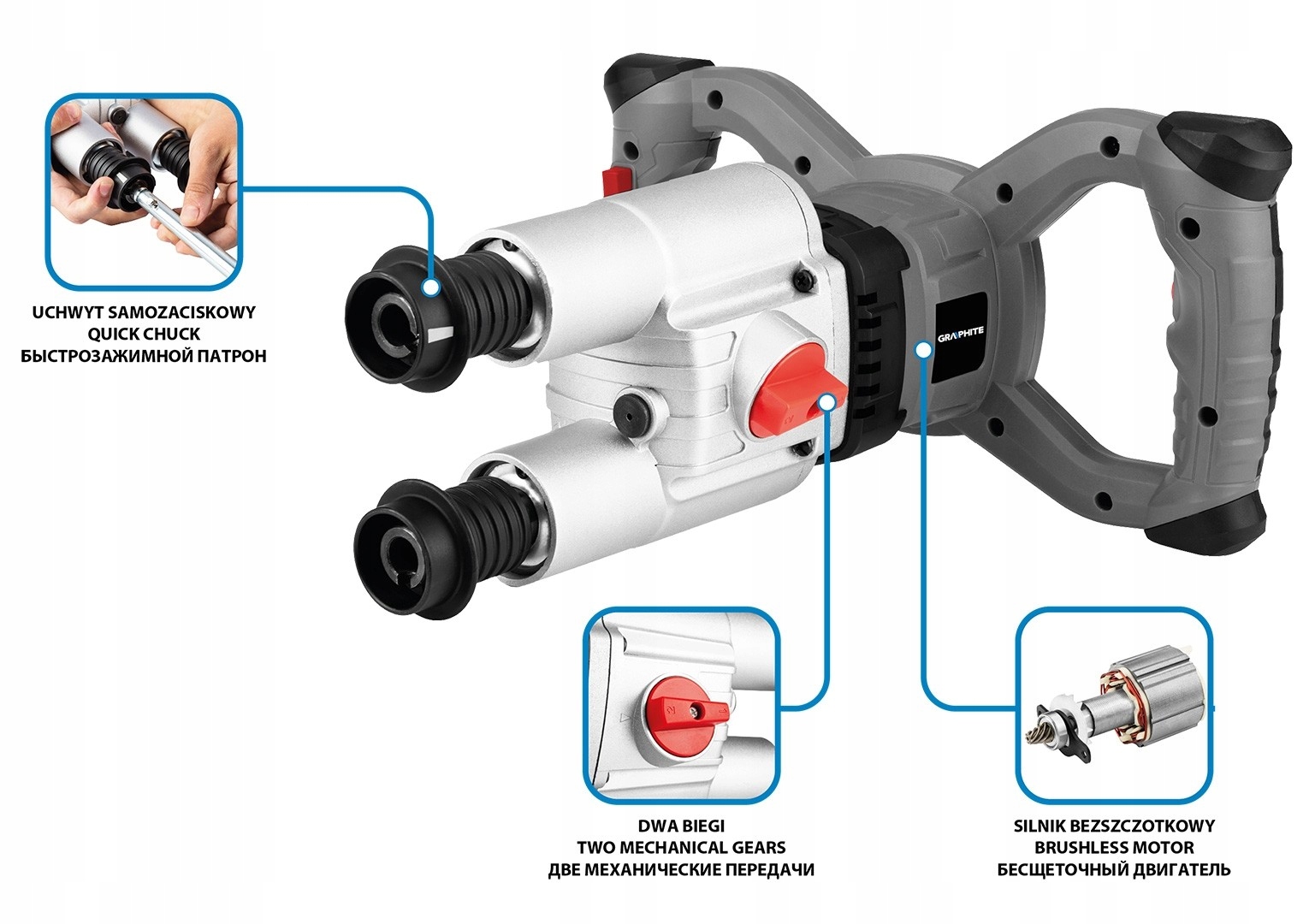 UCHWYT SAMOZACISKOWY
QUICK CHUCK
БЫСТРОЗАЖИМНОЙ ПАТРОН

GRAPHITE

DWA BIEGI
TWO MECHANICAL GEARS
ДВЕ МЕХАНИЧЕСКИЕ ПЕРЕДАЧИ

SILNIK BEZSZCZOTKOWY
BRUSHLESS MOTOR
БЕСЩЕТОЧНЫЙ ДВИГАТЕЛЬ