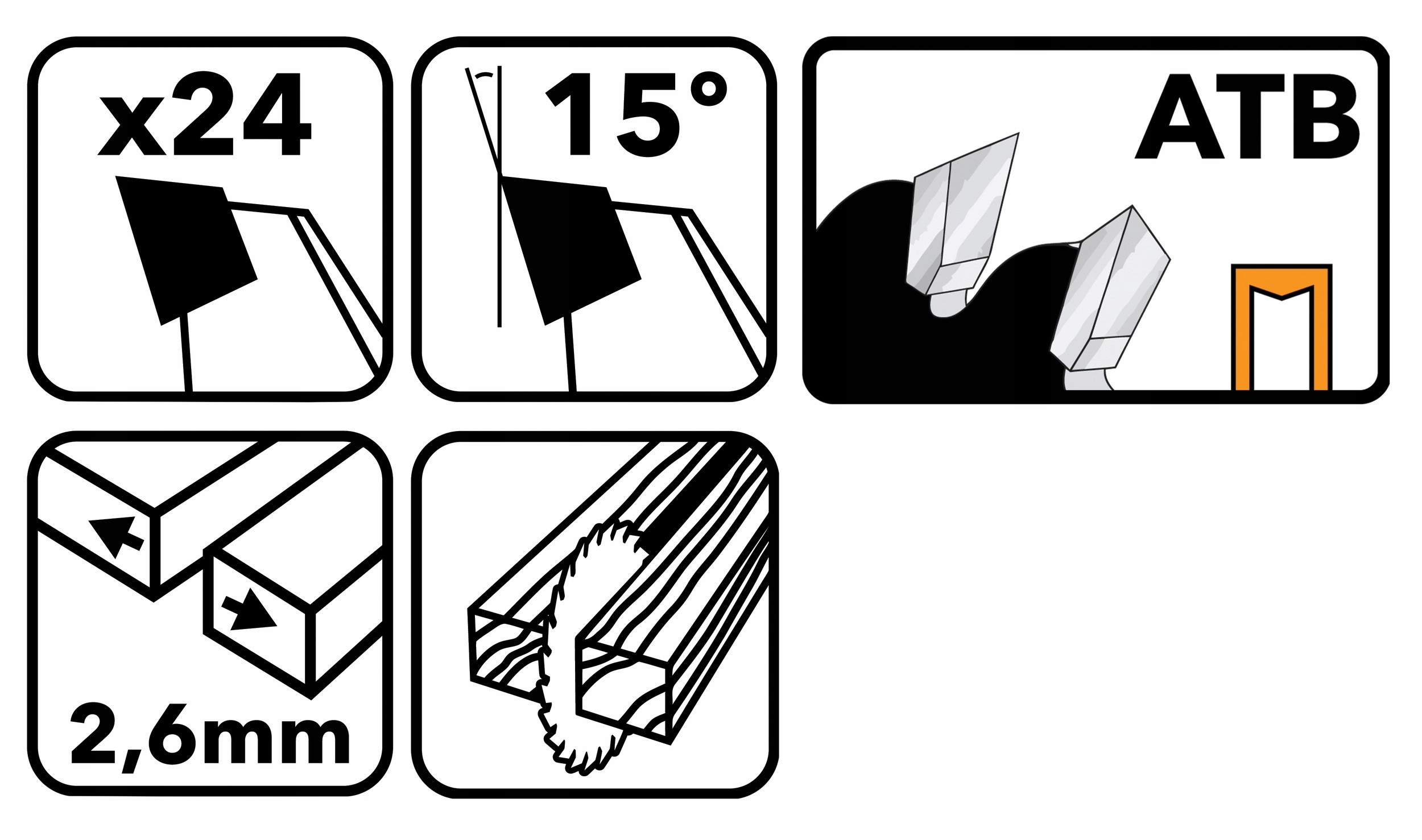 x24

15°

ATB

2,6mm