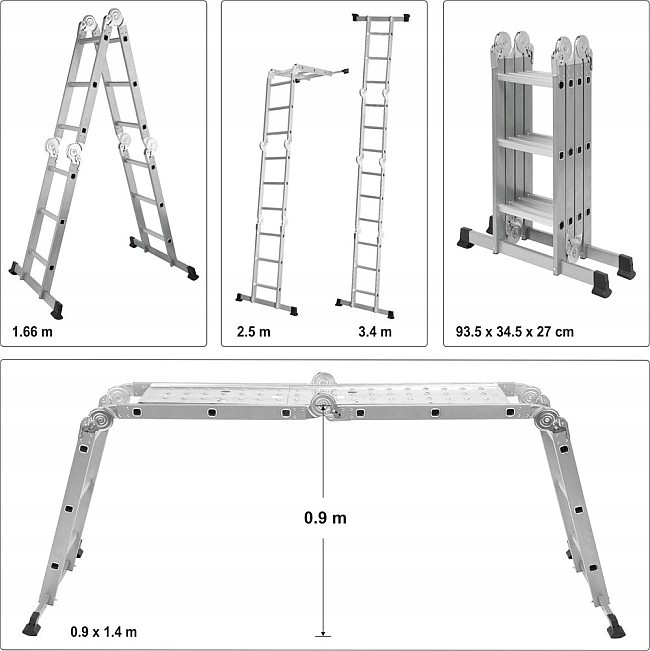 1.66 m

2.5 m

3.4 m

93.5 x 34.5 x 27 cm

0.9 m

0.9 x 1.4 m